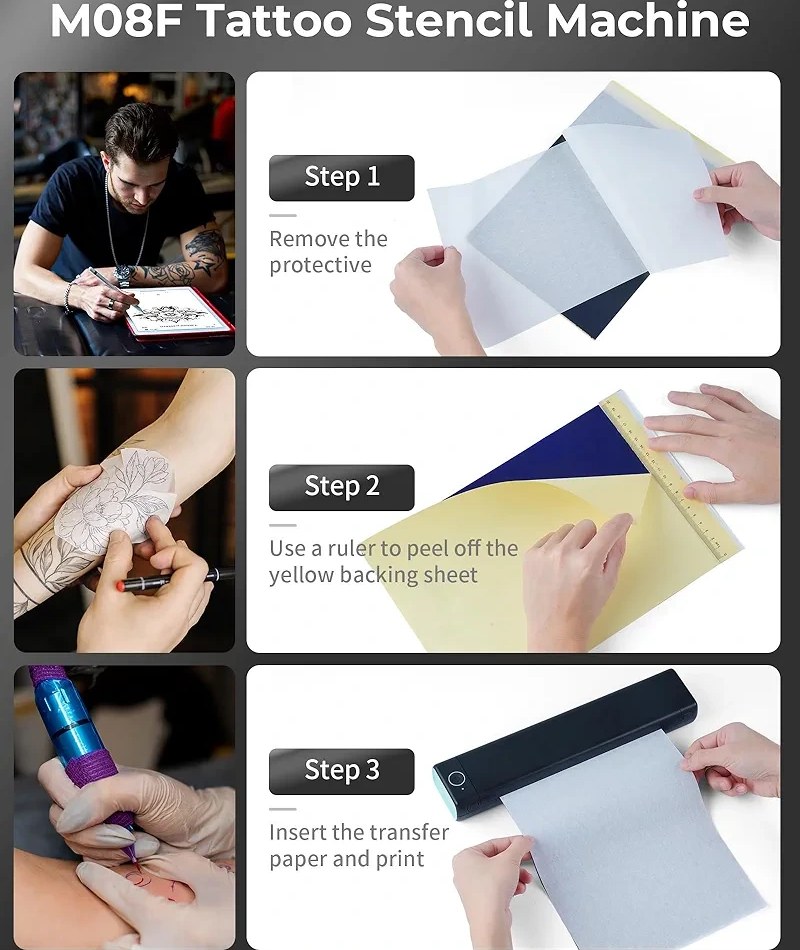 M08F Tattoo Stencil Machine

Step 1

Remove the protective

Step 2

Use a ruler to peel off the yellow backing sheet

Step 3

Insert the transfer paper and print